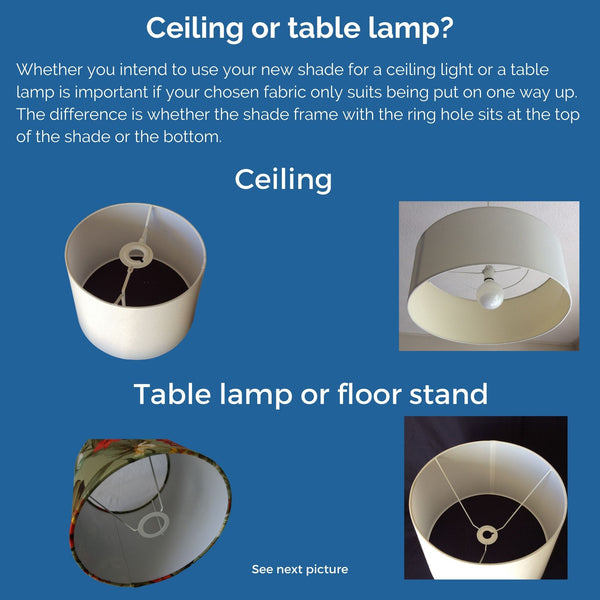 Ceiling or table lamp?

Whether you intend to use your new shade for a ceiling light or a table lamp is important if your chosen fabric only suits being put on one way up. The difference is whether the shade frame with the ring hole sits at the top of the shade or the bottom.

Ceiling

Table lamp or floor stand

See next picture