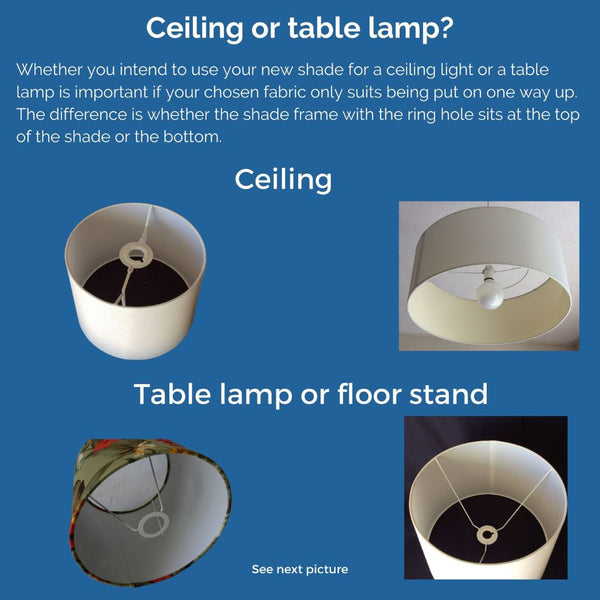 Ceiling or table lamp?

Whether you intend to use your new shade for a ceiling light or a table lamp is important if your chosen fabric only suits being put on one way up. The difference is whether the shade frame with the ring hole sits at the top of the shade or the bottom.

Ceiling

Table lamp or floor stand

See next picture